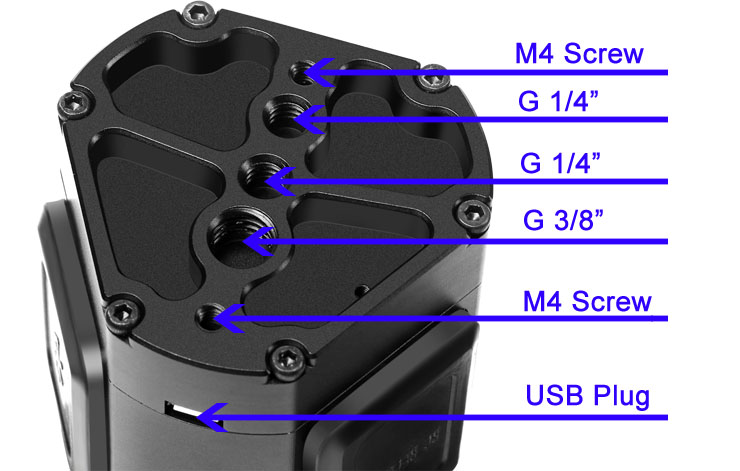 M4 Screw
G 1/4”
G 1/4”
G 3/8”
M4 Screw
USB Plug